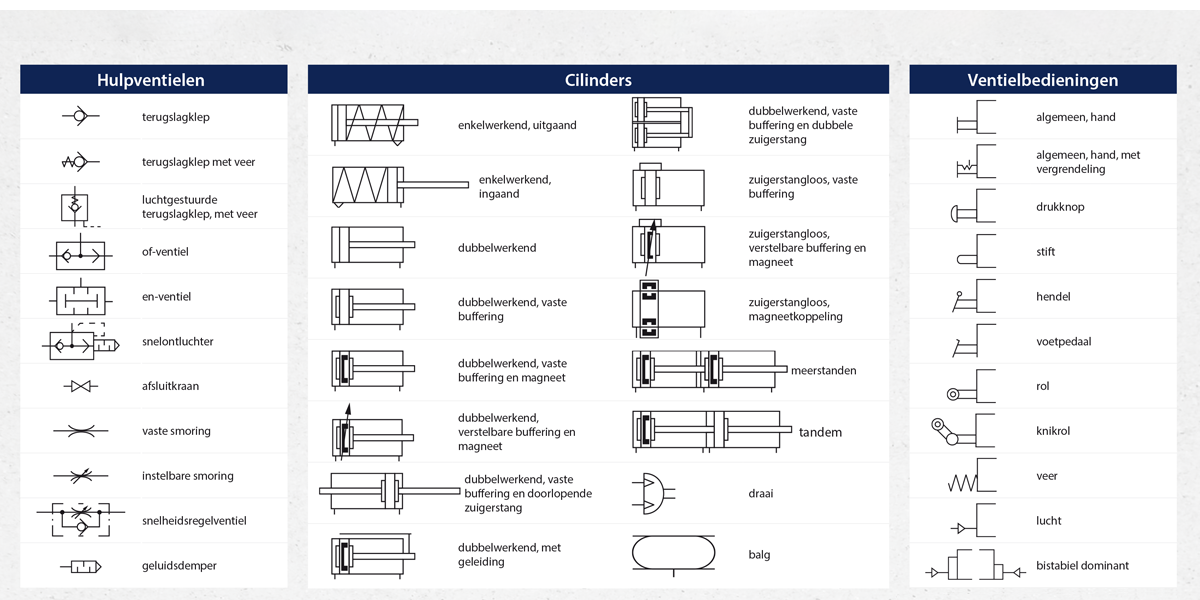 Hulpventielen

terugslagklep

terugslagklep met veer

luchtgestuurde terugslagklep, met veer

of-ventiel

en-ventiel

snelontluchter

afsluitkraan

vaste smoring

instelbare smoring

snelheidsregelventiel

geluidsdemper

Cilinders

enkelwerkend, uitgaand

enkelwerkend, ingaand

dubbelwerkend

dubbelwerkend, vaste buffering

dubbelwerkend, vaste buffering en magneet

dubbelwerkend, verstelbare buffering en magneet

dubbelwerkend, vaste buffering en doorlopende zuigerstang

dubbelwerkend, met geleiding

dubbelwerkend, vaste buffering en dubbele zuigerstang

zuigerstangloos, vaste buffering

zuigerstangloos, verstelbare buffering en magneet

zuigerstangloos, magneetkoppeling

meerstanden

tandem

draai

balg

Ventielbedieningen

algemeen, hand

algemeen, hand, met vergrendeling

drukknop

stift

hendel

voetpedaal

rol

knikrol

veer

lucht

bistabiel dominant